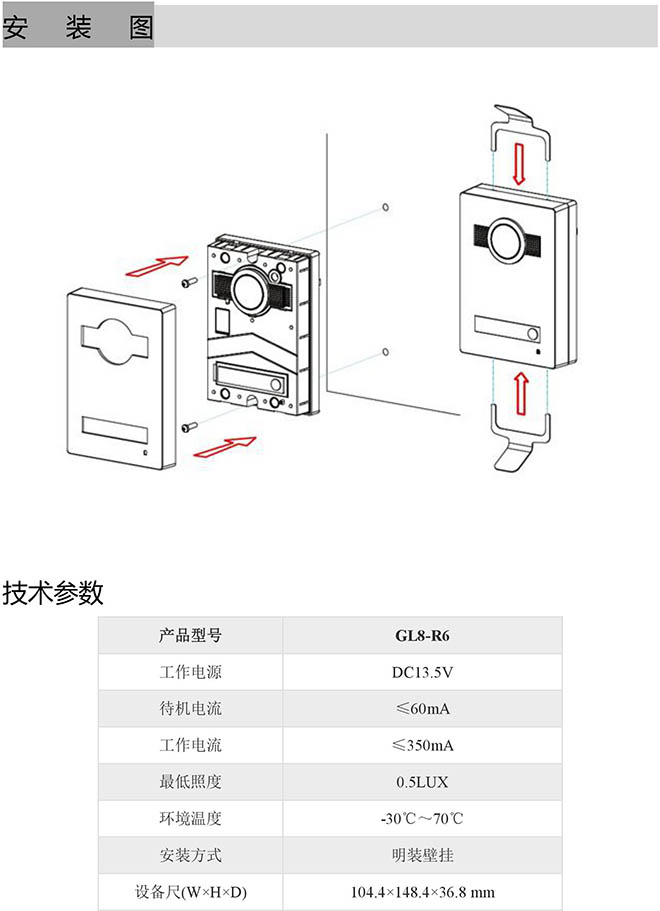 安 装 图

技术参数

| 产品型号 | GL8-R6 |
|---|---|
| 工作电源 | DC13.5V |
| 待机电流 | ≤60mA |
| 工作电流 | ≤350mA |
| 最低照度 | 0.5LUX |
| 环境温度 | -30℃～70℃ |
| 安装方式 | 明装壁挂 |
| 设备尺(W×H×D) | 104.4×148.4×36.8 mm |